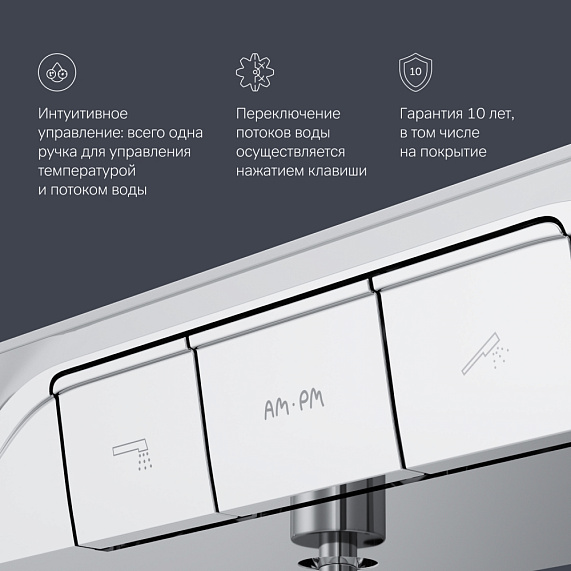 Интуитивное управление: всего одна ручка для управления температурой и потоком воды

Переключение потоков воды осуществляется нажатием клавиши

10

Гарантия 10 лет, в том числе на покрытие

AM·PM